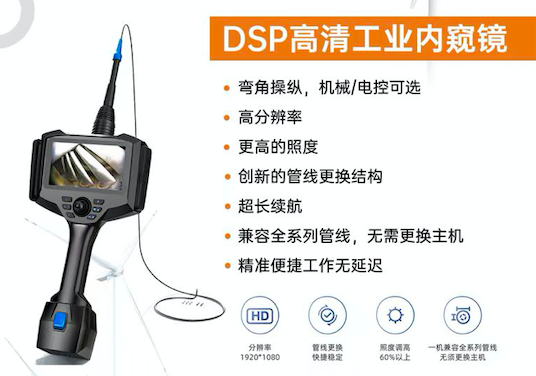 DSP高清工业内窥镜

• 弯角操纵，机械/电控可选
• 高分辨率
• 更高的照度
• 创新的管线更换结构
• 超长续航
• 兼容全系列管线，无需更换主机
• 精准便捷工作无延迟

HD

分辨率
1920*1080

管线更换
快捷稳定

照度调高
60%以上

一机兼容全系列管线
无须更换主机