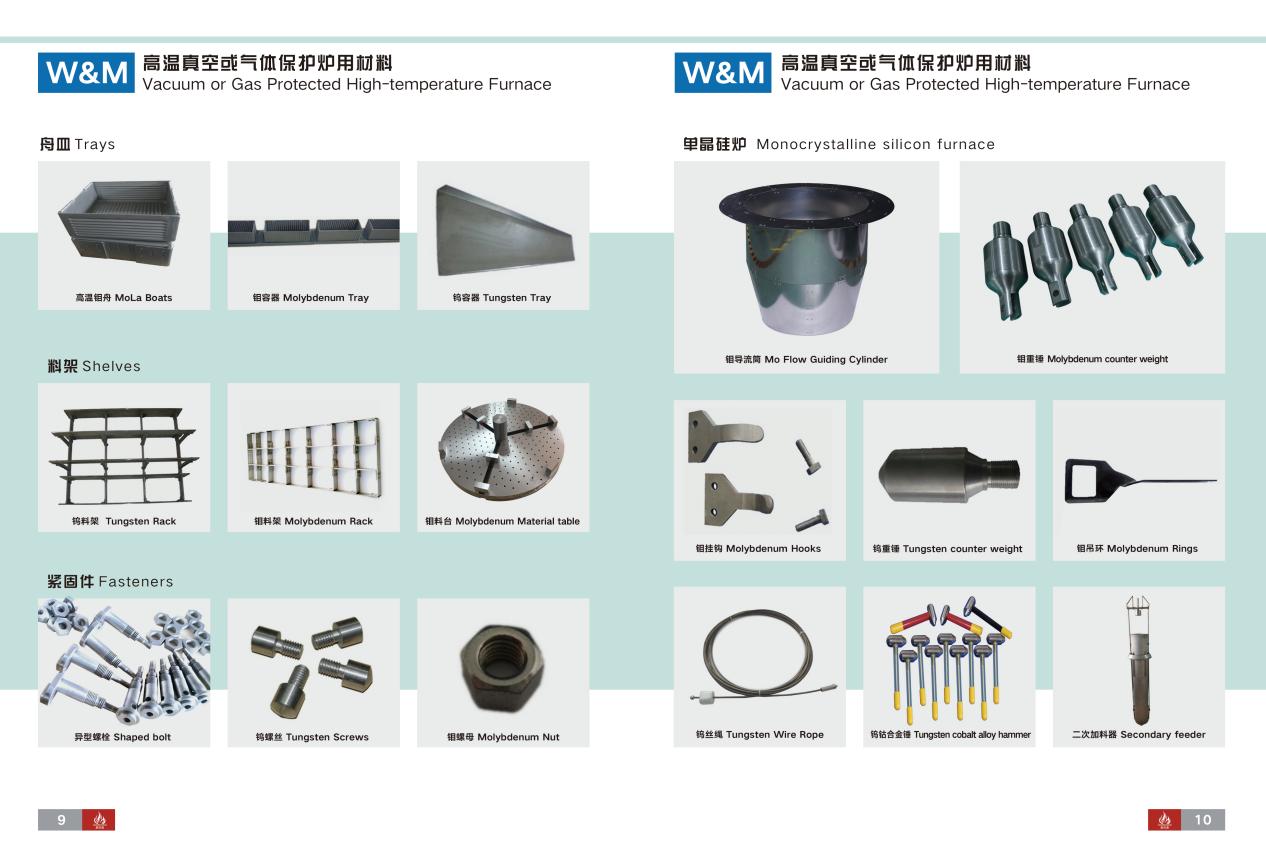 W&M 高温真空或气体保护炉用材料
Vacuum or Gas Protected High-temperature Furnace

舟皿 Trays

高温钼舟 MoLa Boats

钼容器 Molybdenum Tray

钨容器 Tungsten Tray

料架 Shelves

钨料架 Tungsten Rack

钼料架 Molybdenum Rack

钼料台 Molybdenum Material table

紧固件 Fasteners

异型螺栓 Shaped bolt

钨螺丝 Tungsten Screws

钼螺母 Molybdenum Nut

9

W&M 高温真空或气体保护炉用材料
Vacuum or Gas Protected High-temperature Furnace

单晶硅炉 Monocrystalline silicon furnace

钼导流筒 Mo Flow Guiding Cylinder

钼重锤 Molybdenum counter weight

钼挂钩 Molybdenum Hooks

钨重锤 Tungsten counter weight

钼吊环 Molybdenum Rings

钨丝绳 Tungsten Wire Rope

钨钴合金锤 Tungsten cobalt alloy hammer

二次加料器 Secondary feeder

10