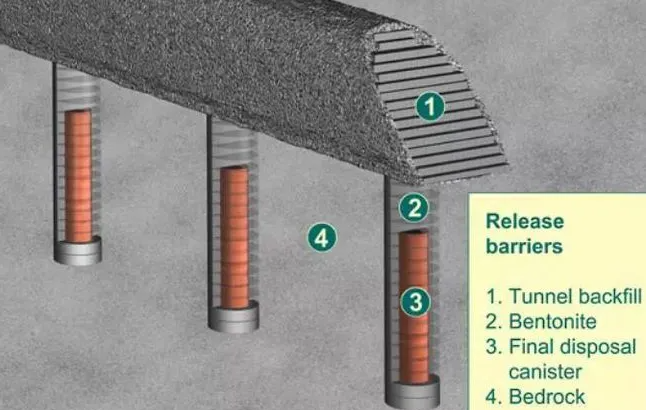 1

2

4

3

Release barriers

1. Tunnel backfill
2. Bentonite
3. Final disposal canister
4. Bedrock